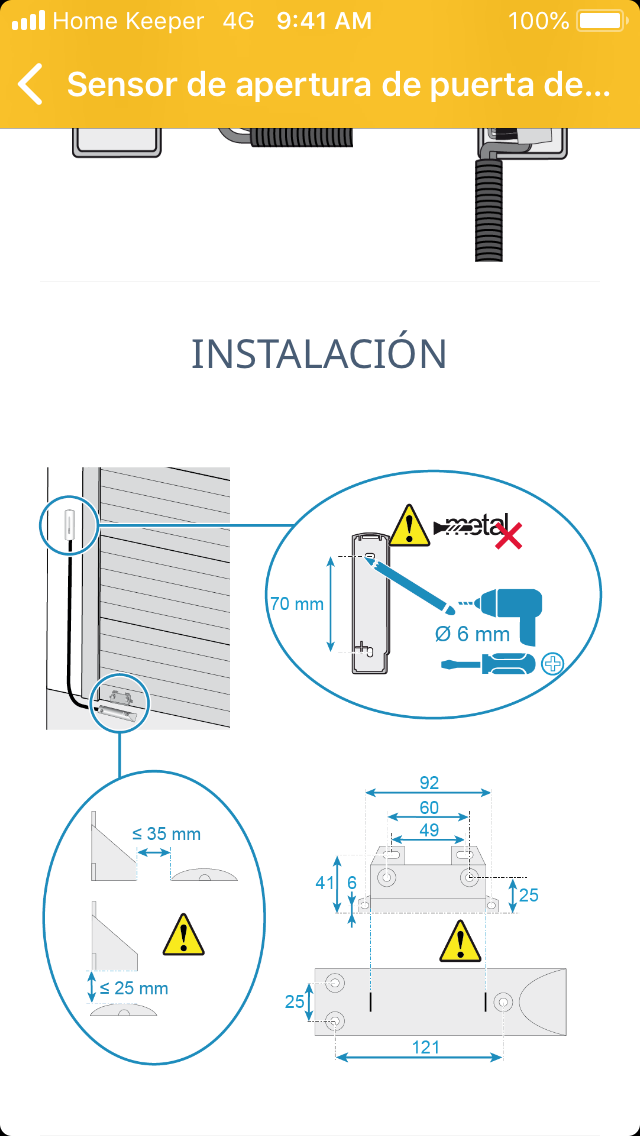 Home Keeper 4G 9:41 AM 100%

Sensor de apertura de puerta de...

INSTALACIÓN

metal

70 mm

Ø 6 mm

≤ 35 mm

≤ 25 mm

92

60

49

41

6

25

25

121